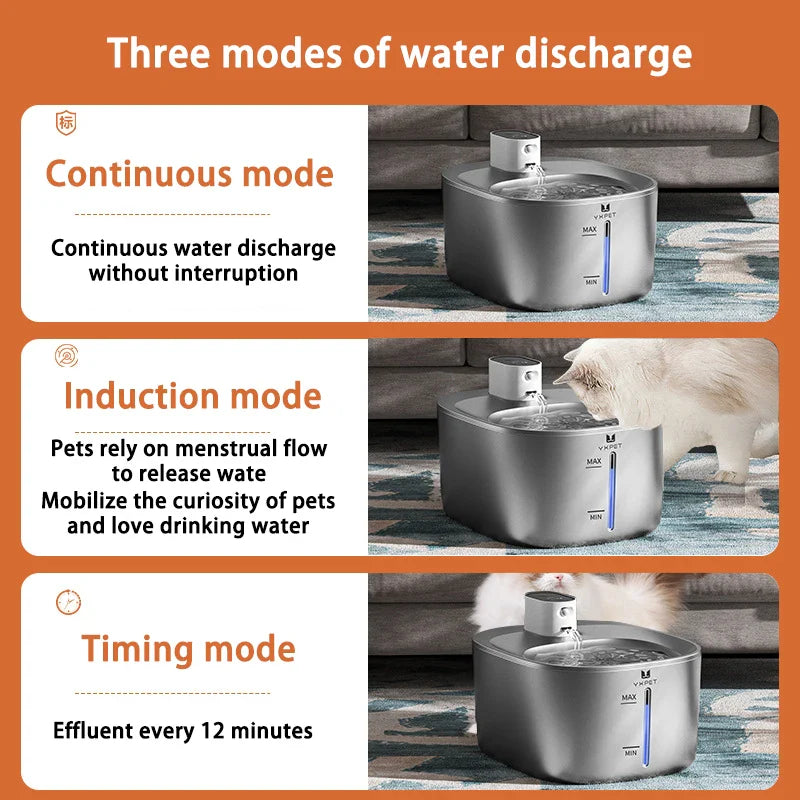 Three modes of water discharge

标

Continuous mode

Continuous water discharge without interruption

YXPET
MAX
MIN

Induction mode

Pets rely on menstrual flow to release wate
Mobilize the curiosity of pets and love drinking water

YXPET
MAX
MIN

Timing mode

Effluent every 12 minutes

YXPET
MAX
MIN